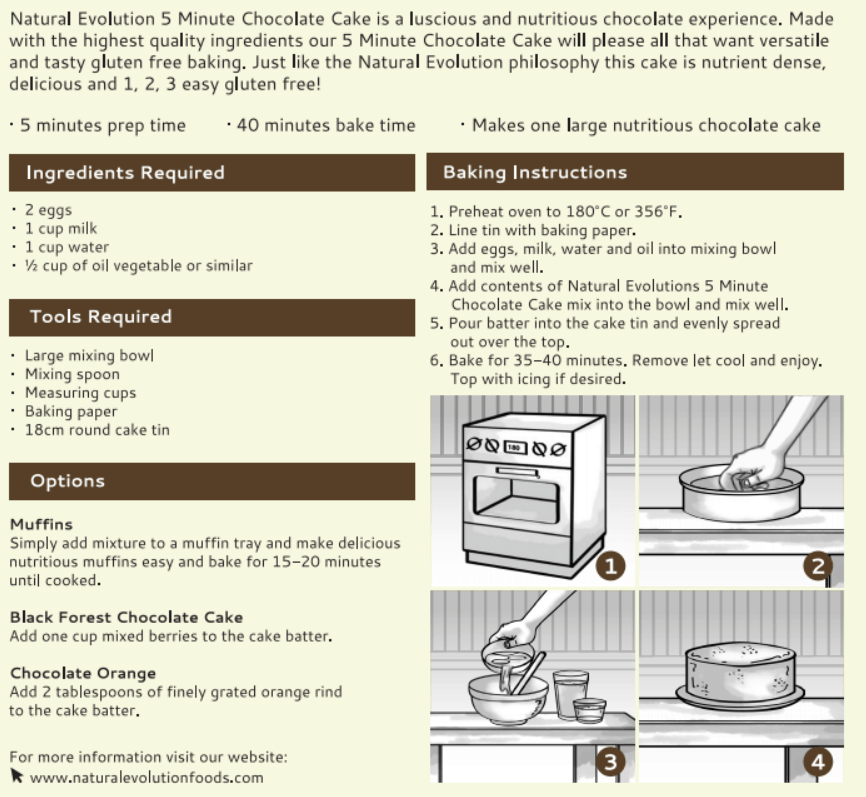 Natural Evolution 5 Minute Chocolate Cake is a luscious and nutritious chocolate experience. Made with the highest quality ingredients our 5 Minute Chocolate Cake will please all that want versatile and tasty gluten free baking. Just like the Natural Evolution philosophy this cake is nutrient dense, delicious and 1, 2, 3 easy gluten free!

· 5 minutes prep time · 40 minutes bake time · Makes one large nutritious chocolate cake

Ingredients Required

· 2 eggs
· 1 cup milk
· 1 cup water
· ½ cup of oil vegetable or similar

Tools Required

· Large mixing bowl
· Mixing spoon
· Measuring cups
· Baking paper
· 18cm round cake tin

Options

Muffins
Simply add mixture to a muffin tray and make delicious nutritious muffins easy and bake for 15–20 minutes until cooked.

Black Forest Chocolate Cake
Add one cup mixed berries to the cake batter.

Chocolate Orange
Add 2 tablespoons of finely grated orange rind to the cake batter.

For more information visit our website:
www.naturalevolutionfoods.com

Baking Instructions

1. Preheat oven to 180°C or 356°F.
2. Line tin with baking paper.
3. Add eggs, milk, water and oil into mixing bowl and mix well.
4. Add contents of Natural Evolutions 5 Minute Chocolate Cake mix into the bowl and mix well.
5. Pour batter into the cake tin and evenly spread out over the top.
6. Bake for 35–40 minutes. Remove let cool and enjoy. Top with icing if desired.

180
1
2
3
4